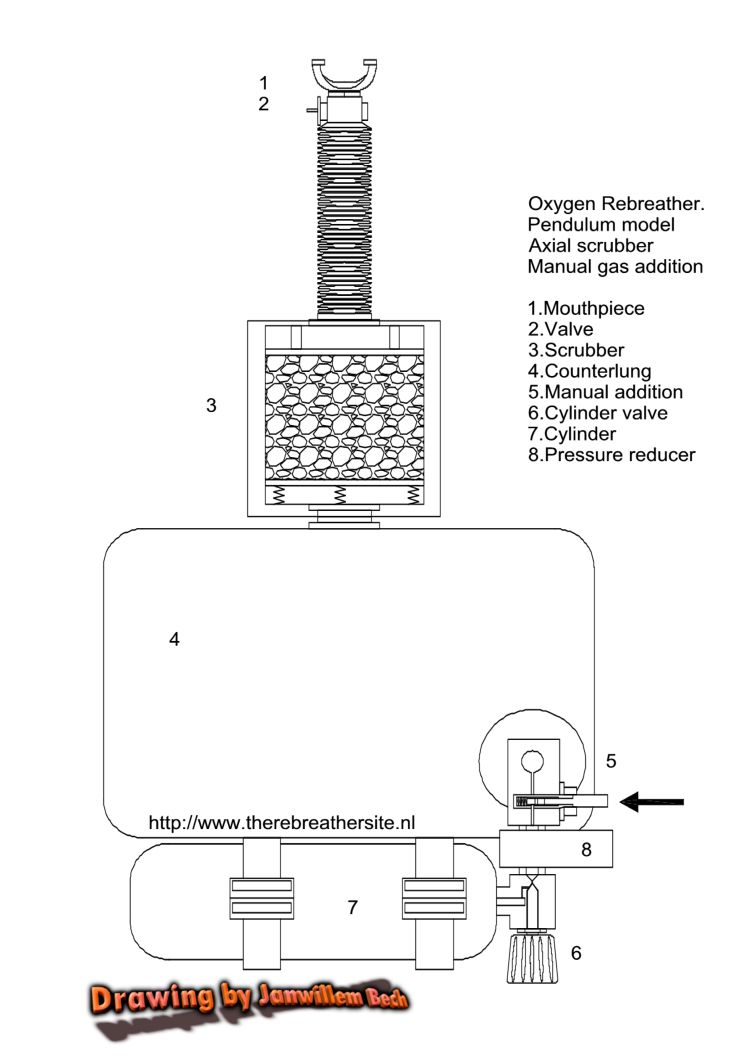 1
2

Oxygen Rebreather.
Pendulum model
Axial scrubber
Manual gas addition

1.Mouthpiece
2.Valve
3.Scrubber
4.Counterlung
5.Manual addition
6.Cylinder valve
7.Cylinder
8.Pressure reducer

3

4

5

http://www.therebreathersite.nl

8

7

6

Drawing by Janwillem Bech