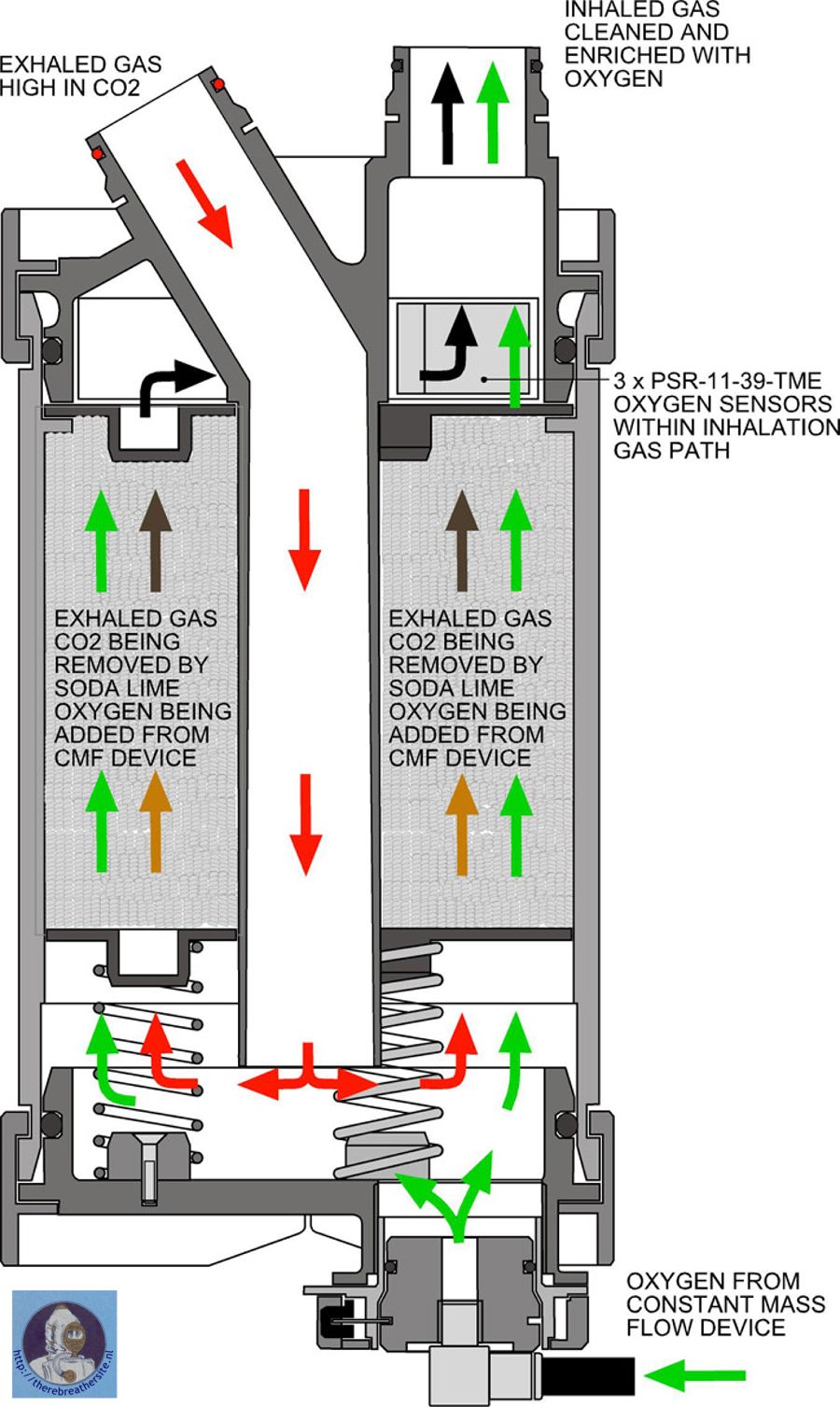 EXHALED GAS HIGH IN CO2

INHALED GAS CLEANED AND ENRICHED WITH OXYGEN

3 x PSR-11-39-TME OXYGEN SENSORS WITHIN INHALATION GAS PATH

EXHALED GAS CO2 BEING REMOVED BY SODA LIME OXYGEN BEING ADDED FROM CMF DEVICE

EXHALED GAS CO2 BEING REMOVED BY SODA LIME OXYGEN BEING ADDED FROM CMF DEVICE

OXYGEN FROM CONSTANT MASS FLOW DEVICE

http://therebreathersite.nl